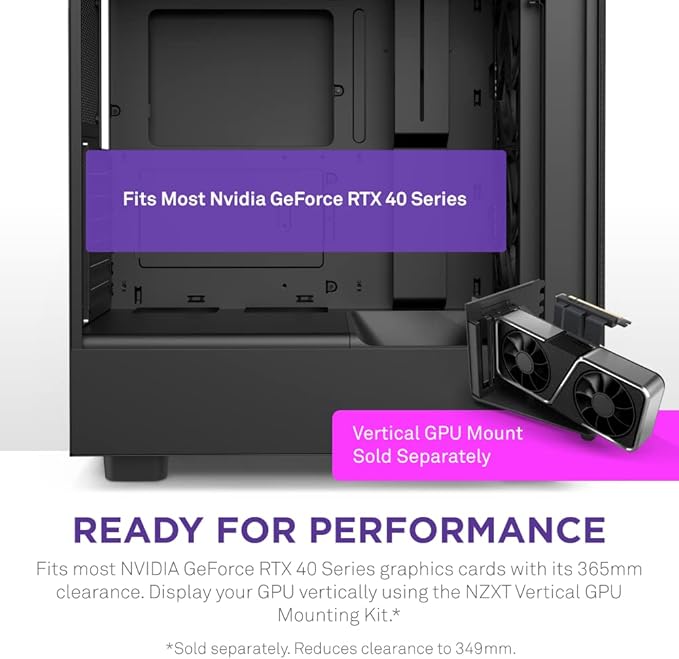 Fits Most Nvidia GeForce RTX 40 Series

Vertical GPU Mount
Sold Separately

READY FOR PERFORMANCE

Fits most NVIDIA GeForce RTX 40 Series graphics cards with its 365mm clearance. Display your GPU vertically using the NZXT Vertical GPU Mounting Kit.*

*Sold separately. Reduces clearance to 349mm.